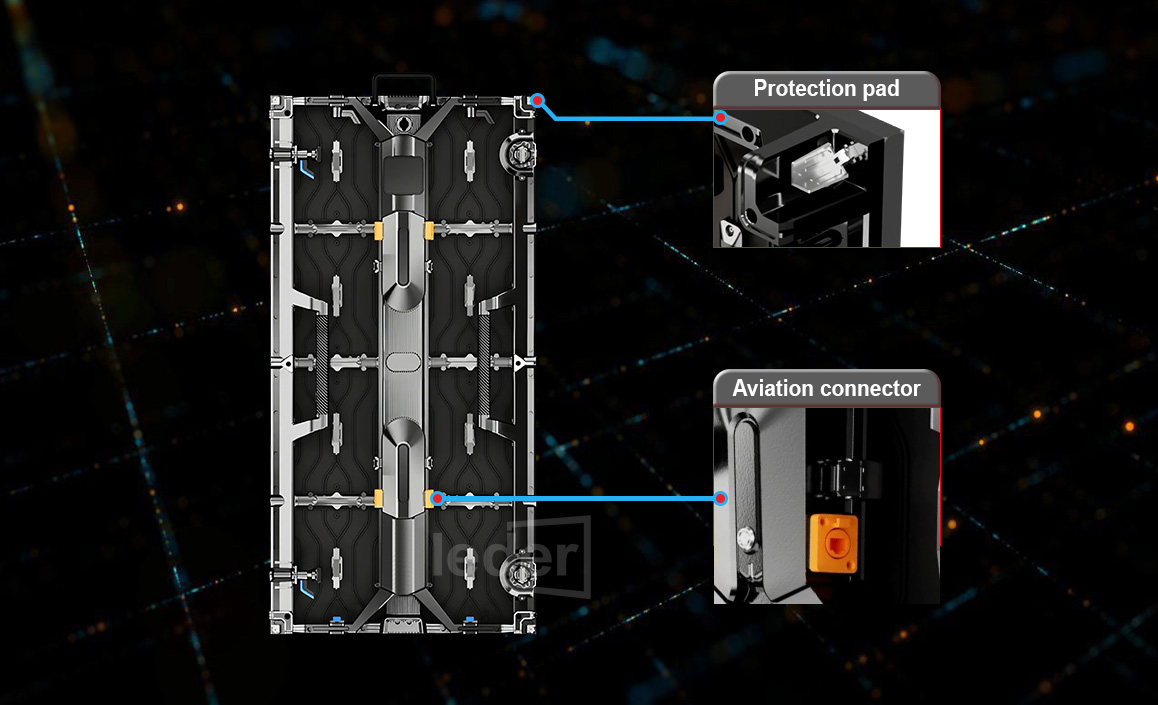 Protection pad

Aviation connector

leder